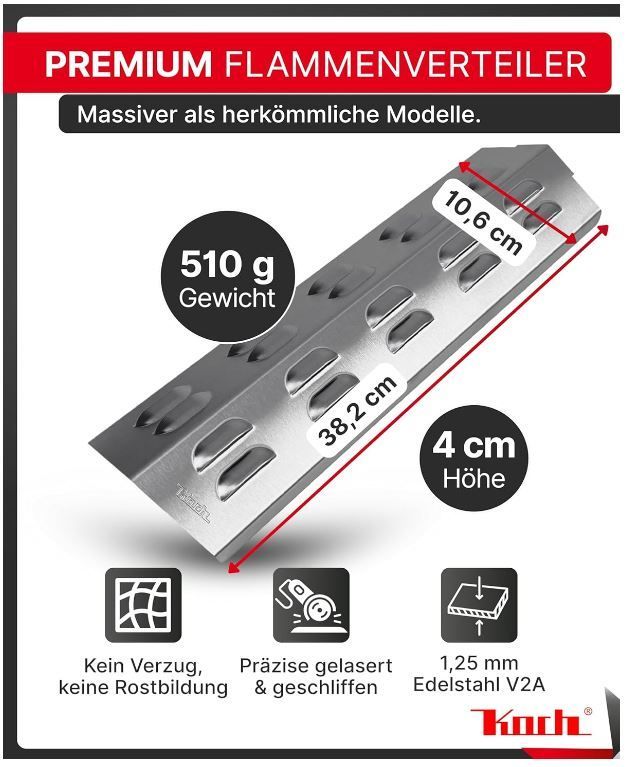 PREMIUM FLAMMENVERTEILER

Massiver als herkömmliche Modelle.

10,6 cm

510 g
Gewicht

38,2 cm

4 cm
Höhe

Koch

Kein Verzug, keine Rostbildung

Präzise gelasert & geschliffen

1,25 mm Edelstahl V2A

Koch®